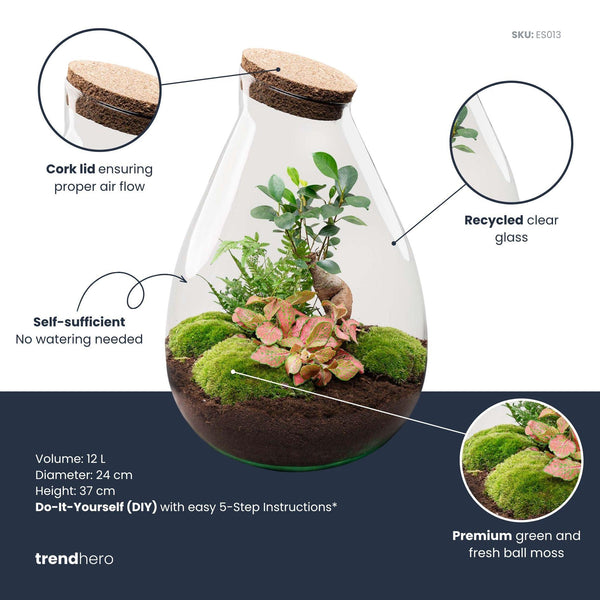 SKU: ES013

Cork lid ensuring proper air flow

Recycled clear glass

Self-sufficient
No watering needed

Volume: 12 L
Diameter: 24 cm
Height: 37 cm
Do-It-Yourself (DIY) with easy 5-Step Instructions*

Premium green and fresh ball moss

trendhero