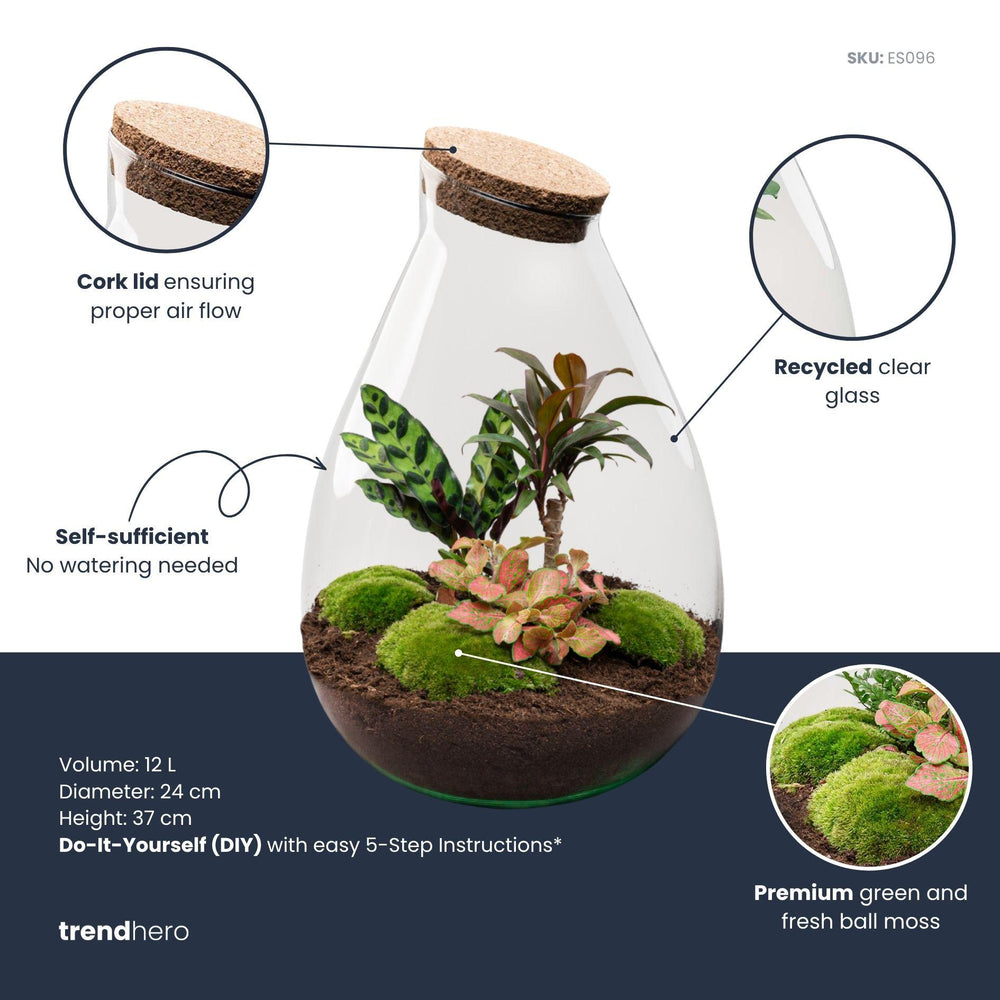 SKU: ES096

Cork lid ensuring proper air flow

Recycled clear glass

Self-sufficient
No watering needed

Volume: 12 L
Diameter: 24 cm
Height: 37 cm
Do-It-Yourself (DIY) with easy 5-Step Instructions*

Premium green and fresh ball moss

trendhero